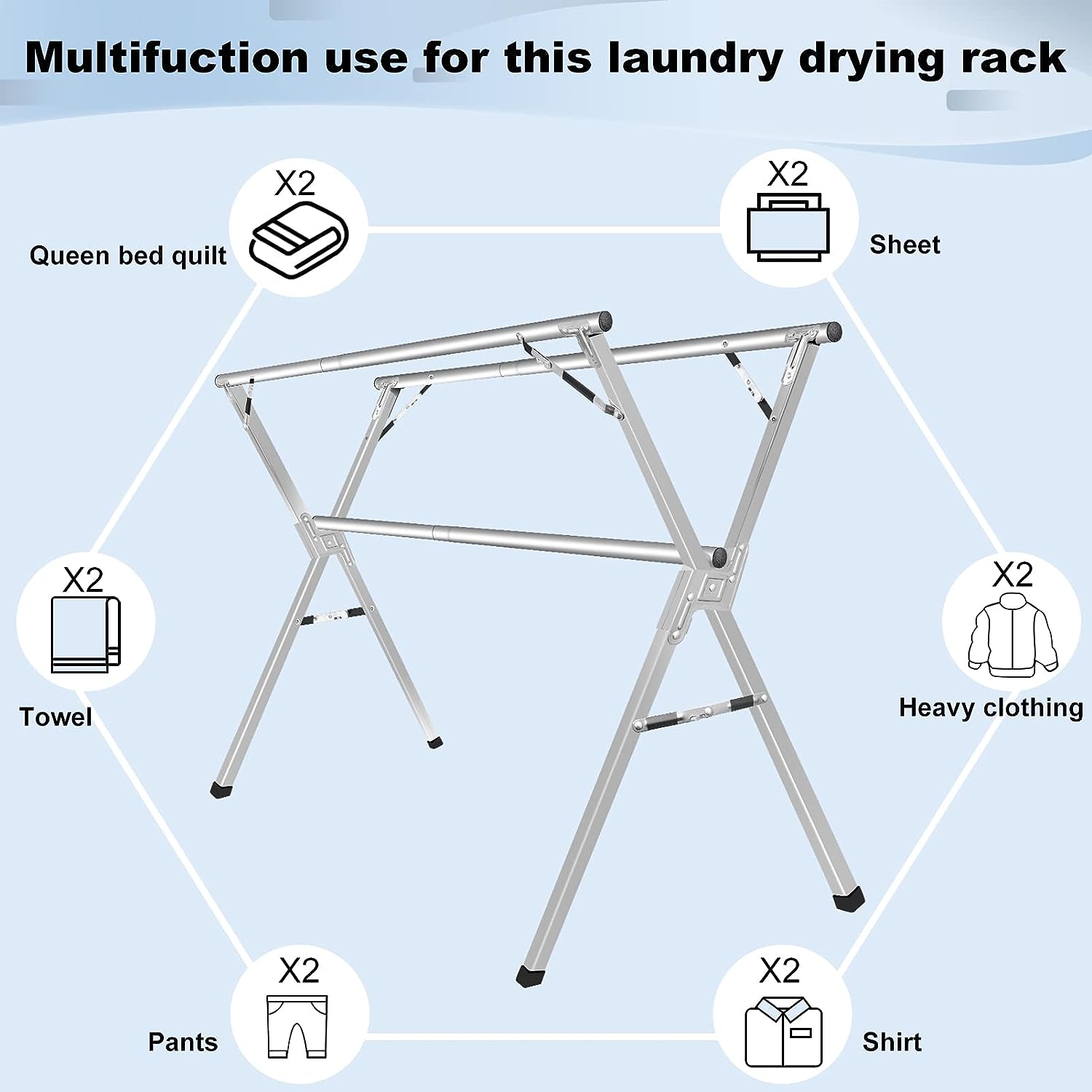 Multifuction use for this laundry drying rack

X2
Queen bed quilt

X2
Sheet

X2
Towel

X2
Heavy clothing

X2
Pants

X2
Shirt